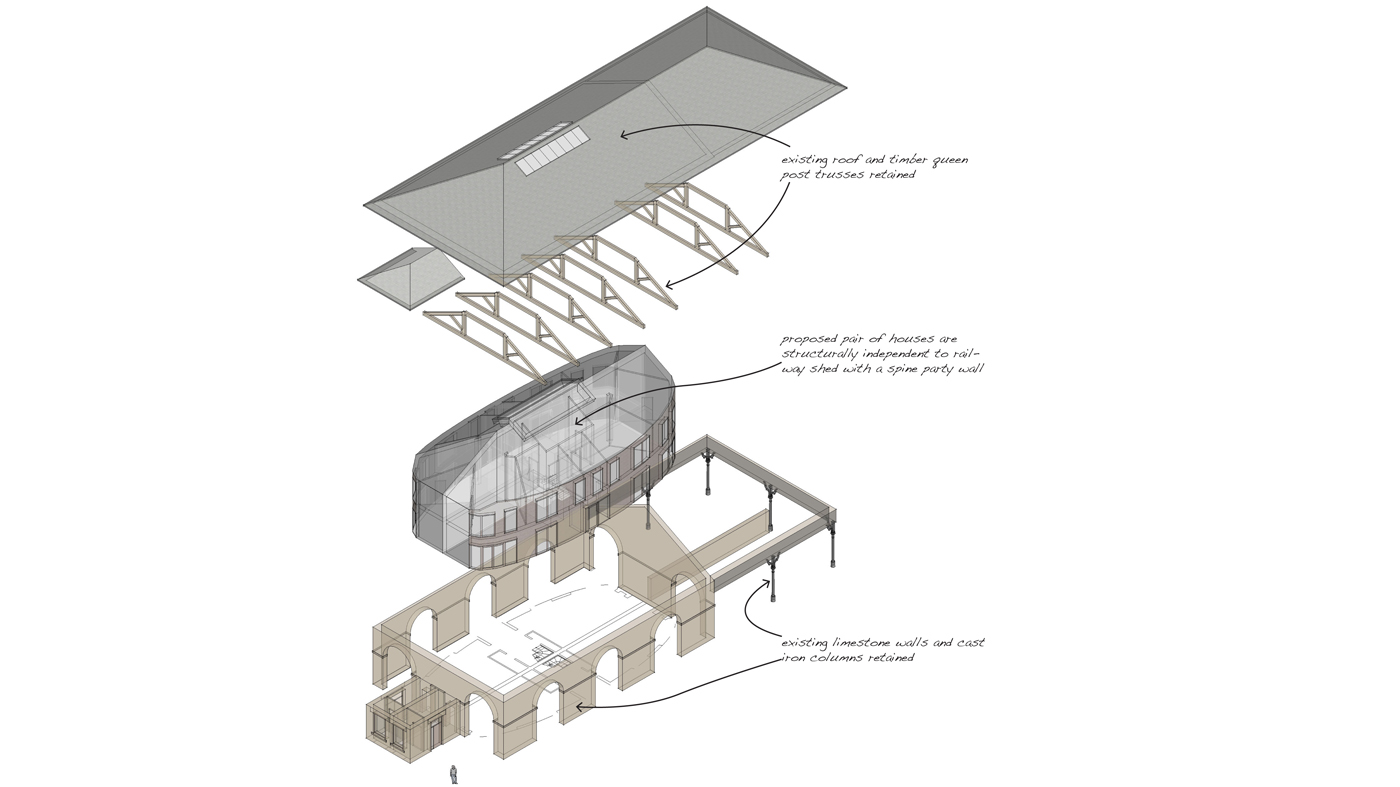 existing roof and timber queen post trusses retained

proposed pair of houses are structurally independent to railway shed with a spine party wall

existing limestone walls and cast iron columns retained