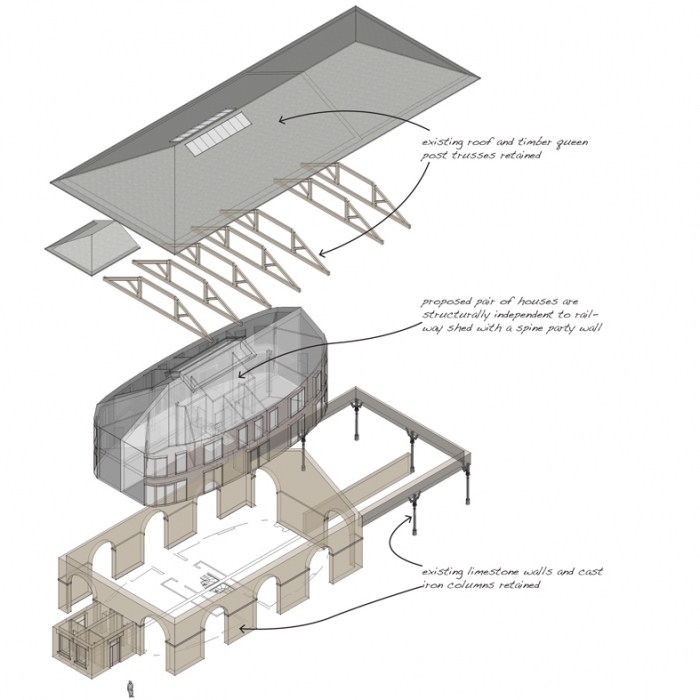 existing roof and timber queen post trusses retained

proposed pair of houses are structurally independent to railway shed with a spine party wall

existing limestone walls and cast iron columns retained